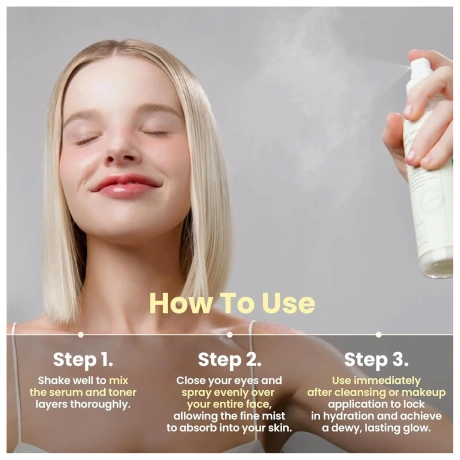 How To Use

Step 1.
Shake well to mix the serum and toner layers thoroughly.

Step 2.
Close your eyes and spray evenly over your entire face, allowing the fine mist to absorb into your skin.

Step 3.
Use immediately after cleansing or makeup application to lock in hydration and achieve a dewy, lasting glow.