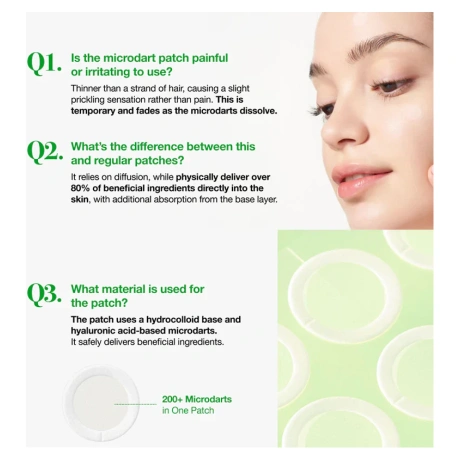 Q1. Is the microdart patch painful or irritating to use?

Thinner than a strand of hair, causing a slight prickling sensation rather than pain. This is temporary and fades as the microdarts dissolve.

Q2. What's the difference between this and regular patches?

It relies on diffusion, while physically deliver over 80% of beneficial ingredients directly into the skin, with additional absorption from the base layer.

Q3. What material is used for the patch?

The patch uses a hydrocolloid base and hyaluronic acid-based microdarts. It safely delivers beneficial ingredients.

200+ Microdarts in One Patch