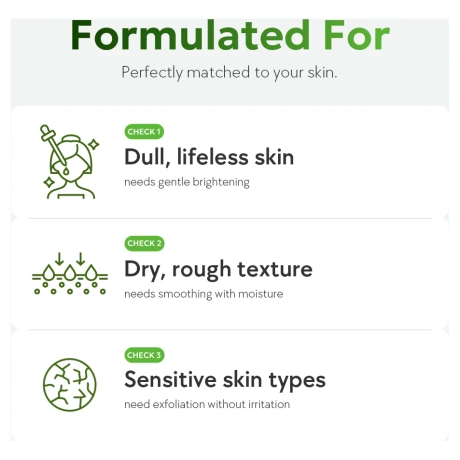 Formulated For

Perfectly matched to your skin.

CHECK 1

Dull, lifeless skin

needs gentle brightening

CHECK 2

Dry, rough texture

needs smoothing with moisture

CHECK 3

Sensitive skin types

need exfoliation without irritation