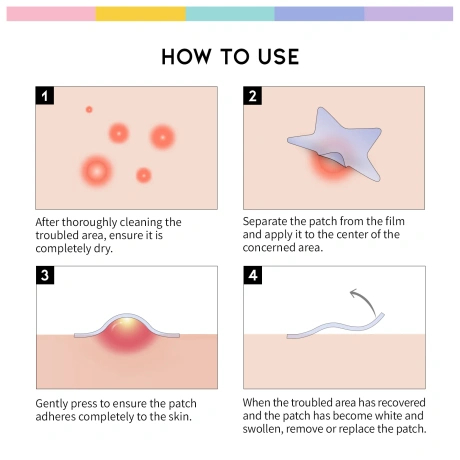 HOW TO USE

1

After thoroughly cleaning the troubled area, ensure it is completely dry.

2

Separate the patch from the film and apply it to the center of the concerned area.

3

Gently press to ensure the patch adheres completely to the skin.

4

When the troubled area has recovered and the patch has become white and swollen, remove or replace the patch.