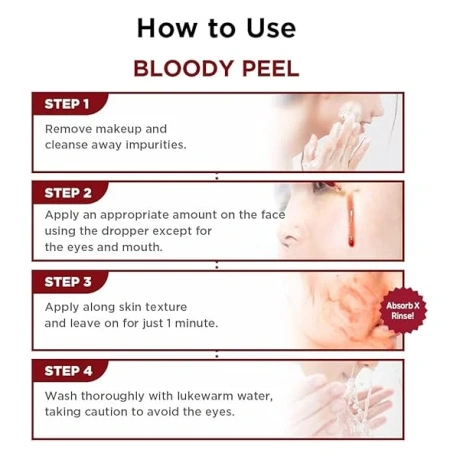 How to Use

BLOODY PEEL

STEP 1

Remove makeup and cleanse away impurities.

STEP 2

Apply an appropriate amount on the face using the dropper except for the eyes and mouth.

STEP 3

Apply along skin texture and leave on for just 1 minute.

Absorb X Rinse!

STEP 4

Wash thoroughly with lukewarm water, taking caution to avoid the eyes.