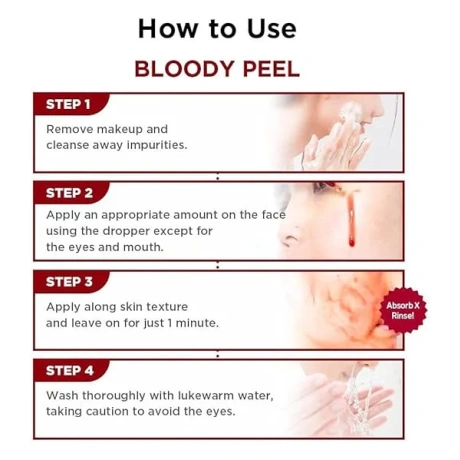 How to Use

BLOODY PEEL

STEP 1

Remove makeup and cleanse away impurities.

STEP 2

Apply an appropriate amount on the face using the dropper except for the eyes and mouth.

STEP 3

Apply along skin texture and leave on for just 1 minute.

Absorb X Rinse!

STEP 4

Wash thoroughly with lukewarm water, taking caution to avoid the eyes.