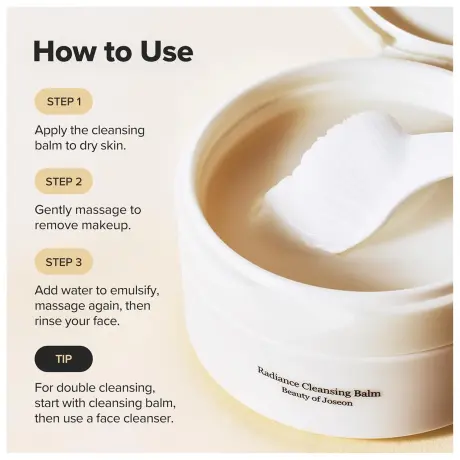 How to Use

STEP 1

Apply the cleansing balm to dry skin.

STEP 2

Gently massage to remove makeup.

STEP 3

Add water to emulsify, massage again, then rinse your face.

TIP

For double cleansing, start with cleansing balm, then use a face cleanser.

Radiance Cleansing Balm
Beauty of Joseon