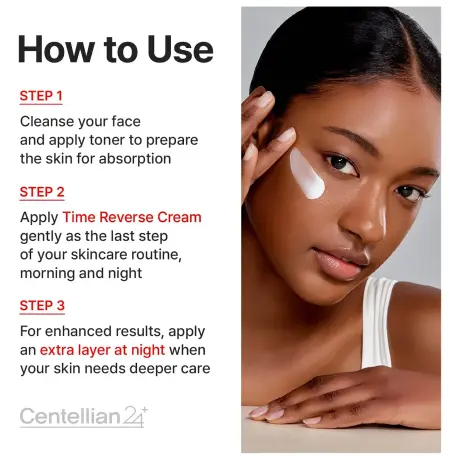 How to Use

STEP 1

Cleanse your face and apply toner to prepare the skin for absorption

STEP 2

Apply Time Reverse Cream gently as the last step of your skincare routine, morning and night

STEP 3

For enhanced results, apply an extra layer at night when your skin needs deeper care

Centellian24+