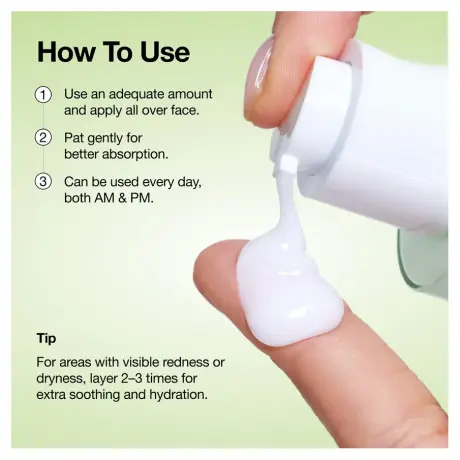 How To Use

1 Use an adequate amount and apply all over face.

2 Pat gently for better absorption.

3 Can be used every day, both AM & PM.

Tip

For areas with visible redness or dryness, layer 2–3 times for extra soothing and hydration.