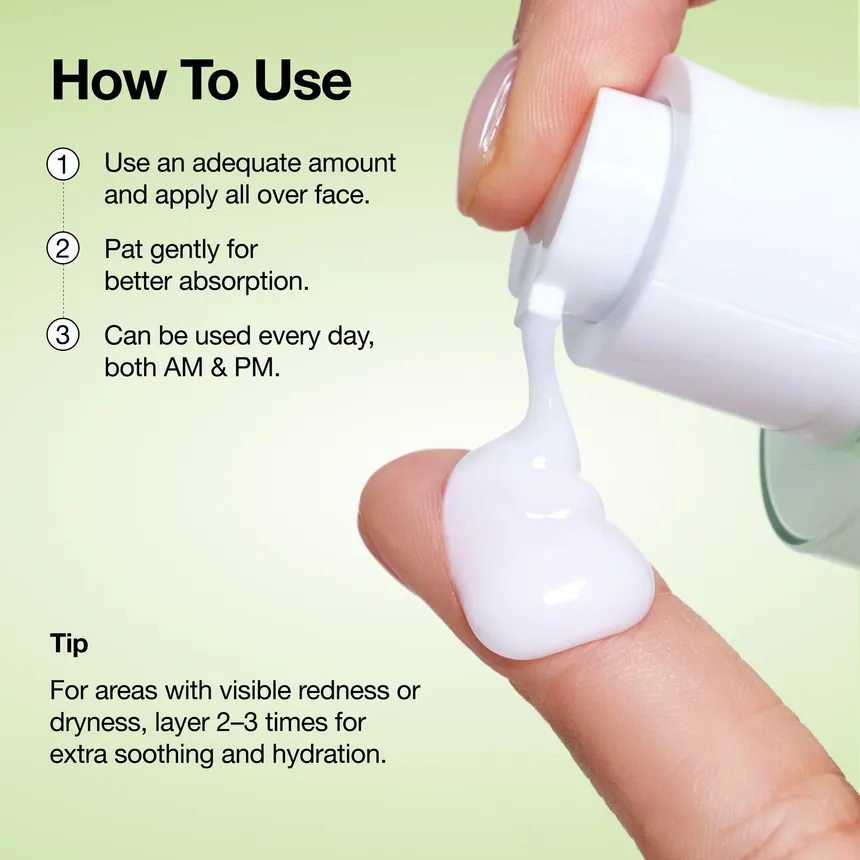 How To Use

1 Use an adequate amount and apply all over face.

2 Pat gently for better absorption.

3 Can be used every day, both AM & PM.

Tip

For areas with visible redness or dryness, layer 2–3 times for extra soothing and hydration.