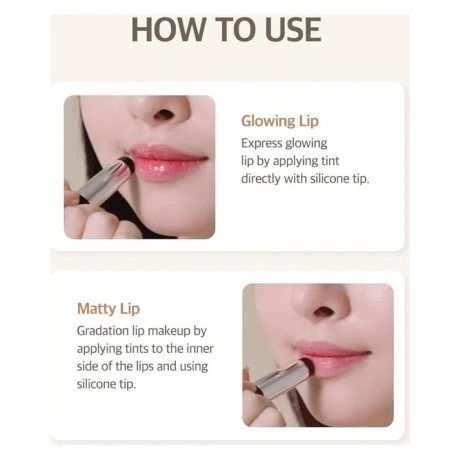 HOW TO USE

Glowing Lip
Express glowing lip by applying tint directly with silicone tip.

Matty Lip
Gradation lip makeup by applying tints to the inner side of the lips and using silicone tip.