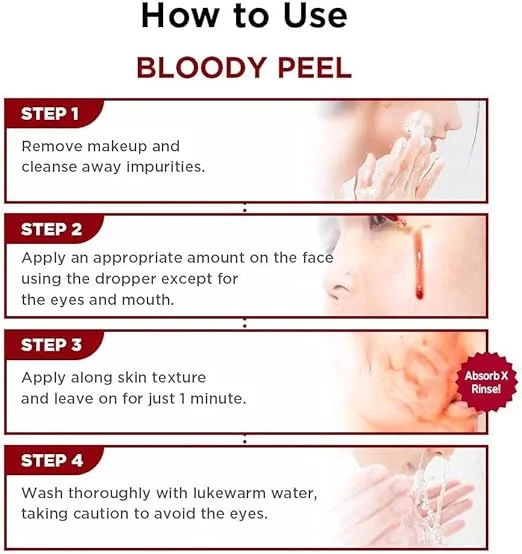 How to Use
BLOODY PEEL

STEP 1
Remove makeup and cleanse away impurities.

STEP 2
Apply an appropriate amount on the face using the dropper except for the eyes and mouth.

STEP 3
Apply along skin texture and leave on for just 1 minute.

Absorb X Rinse!

STEP 4
Wash thoroughly with lukewarm water, taking caution to avoid the eyes.