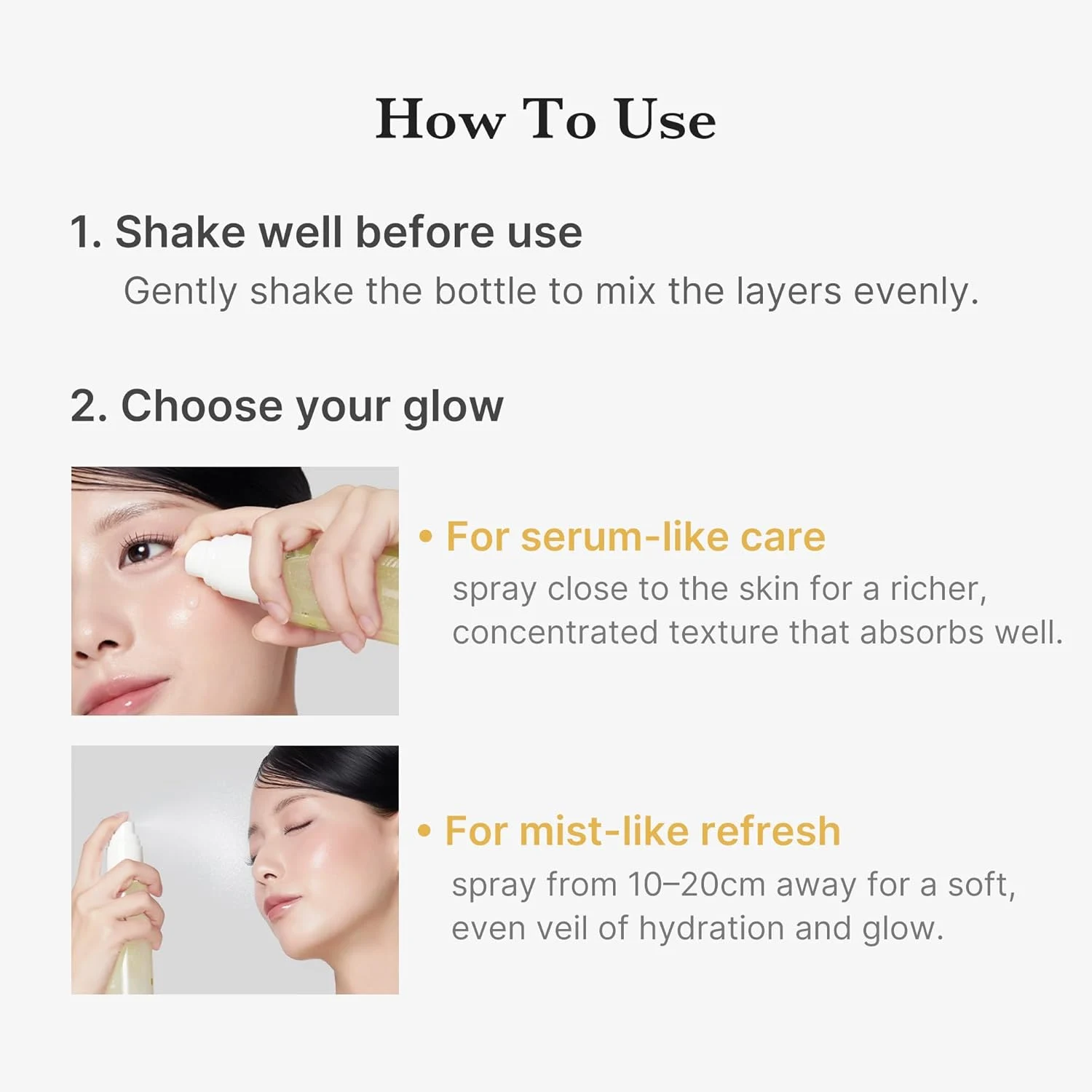 How To Use

1. Shake well before use

Gently shake the bottle to mix the layers evenly.

2. Choose your glow

• For serum-like care

spray close to the skin for a richer, concentrated texture that absorbs well.

• For mist-like refresh

spray from 10–20cm away for a soft, even veil of hydration and glow.