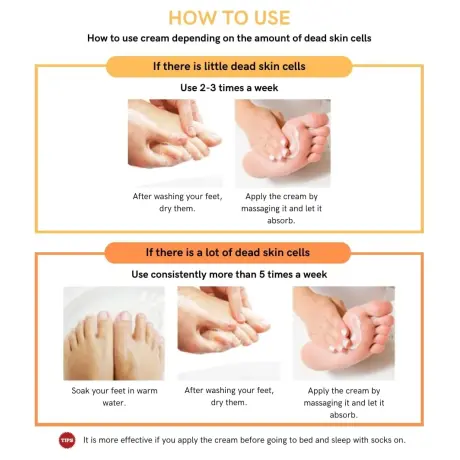 HOW TO USE

How to use cream depending on the amount of dead skin cells

If there is little dead skin cells

Use 2-3 times a week

After washing your feet, dry them.

Apply the cream by massaging it and let it absorb.

If there is a lot of dead skin cells

Use consistently more than 5 times a week

Soak your feet in warm water.

After washing your feet, dry them.

Apply the cream by massaging it and let it absorb.

TIPS It is more effective if you apply the cream before going to bed and sleep with socks on.